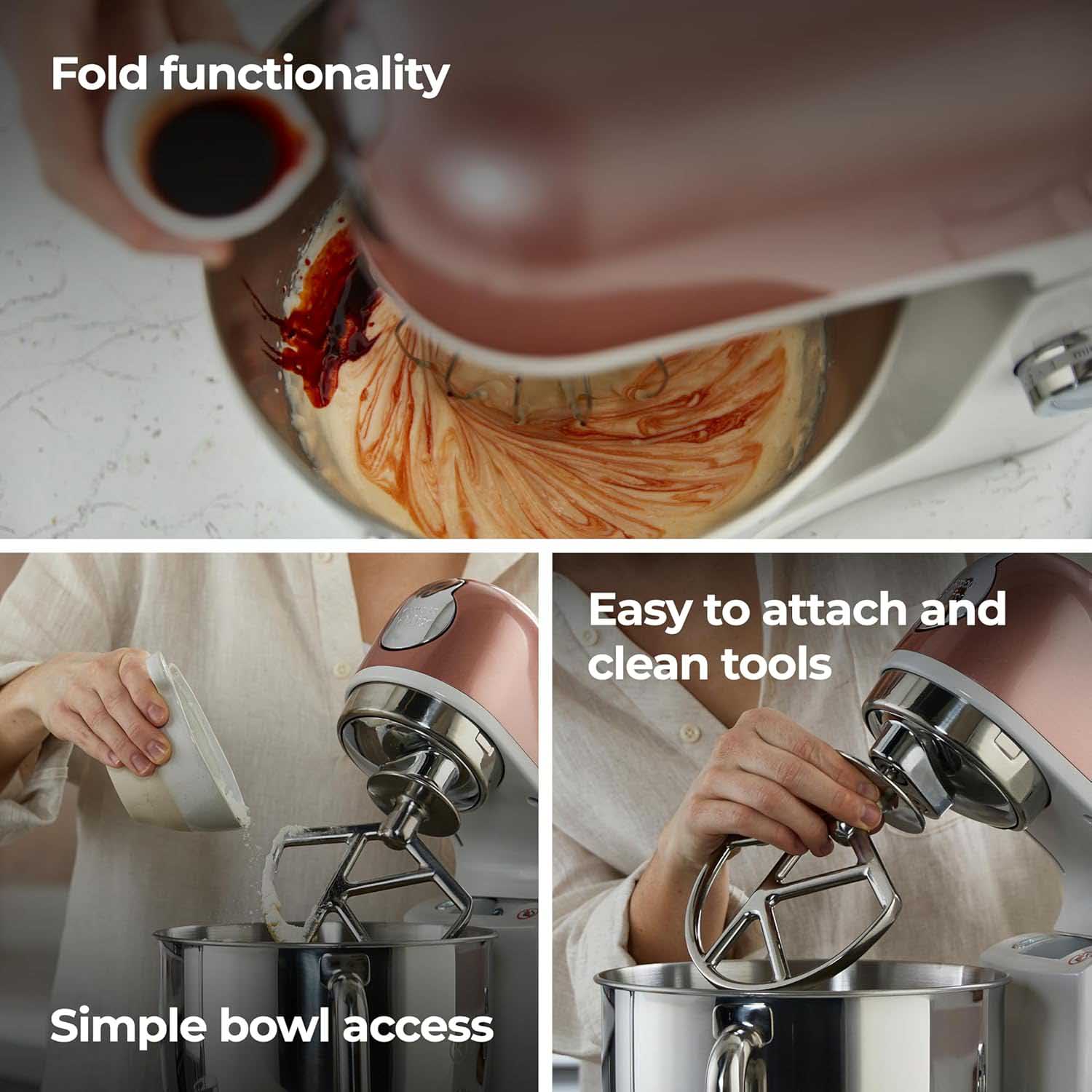 Fold functionality

Simple bowl access

Easy to attach and clean tools